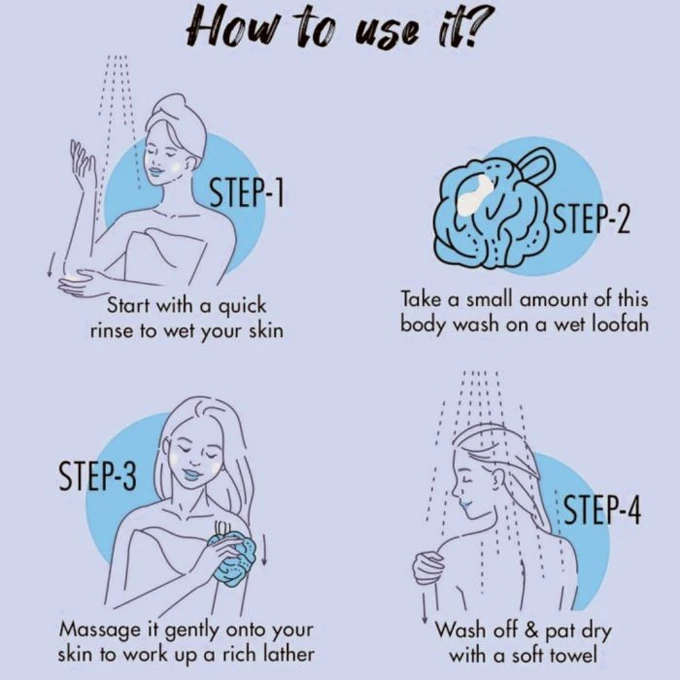 How to use it?

STEP-1

Start with a quick rinse to wet your skin

STEP-2

Take a small amount of this body wash on a wet loofah

STEP-3

Massage it gently onto your skin to work up a rich lather

STEP-4

Wash off & pat dry with a soft towel