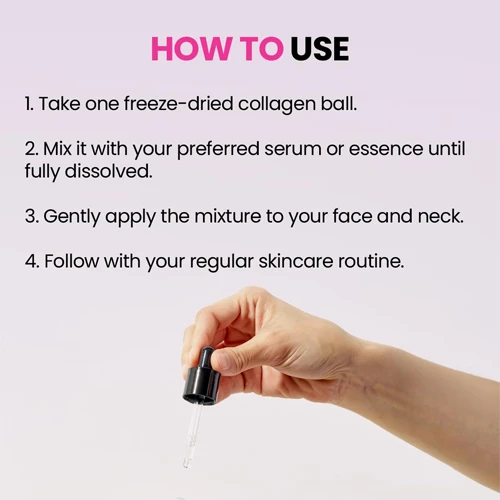 HOW TO USE

1. Take one freeze-dried collagen ball.

2. Mix it with your preferred serum or essence until fully dissolved.

3. Gently apply the mixture to your face and neck.

4. Follow with your regular skincare routine.